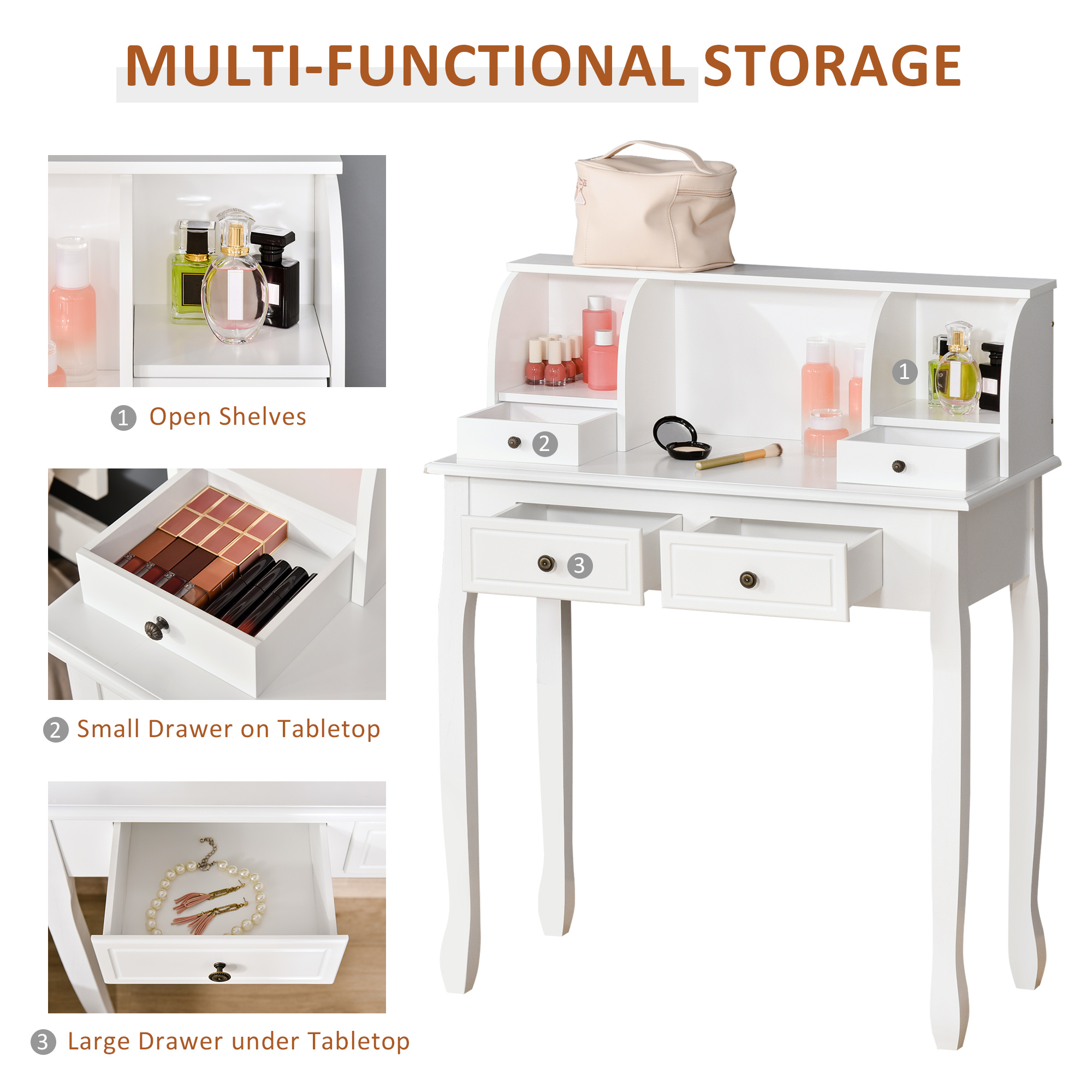 MULTI-FUNCTIONAL STORAGE

1 Open Shelves

2 Small Drawer on Tabletop

3 Large Drawer under Tabletop

1

2

3