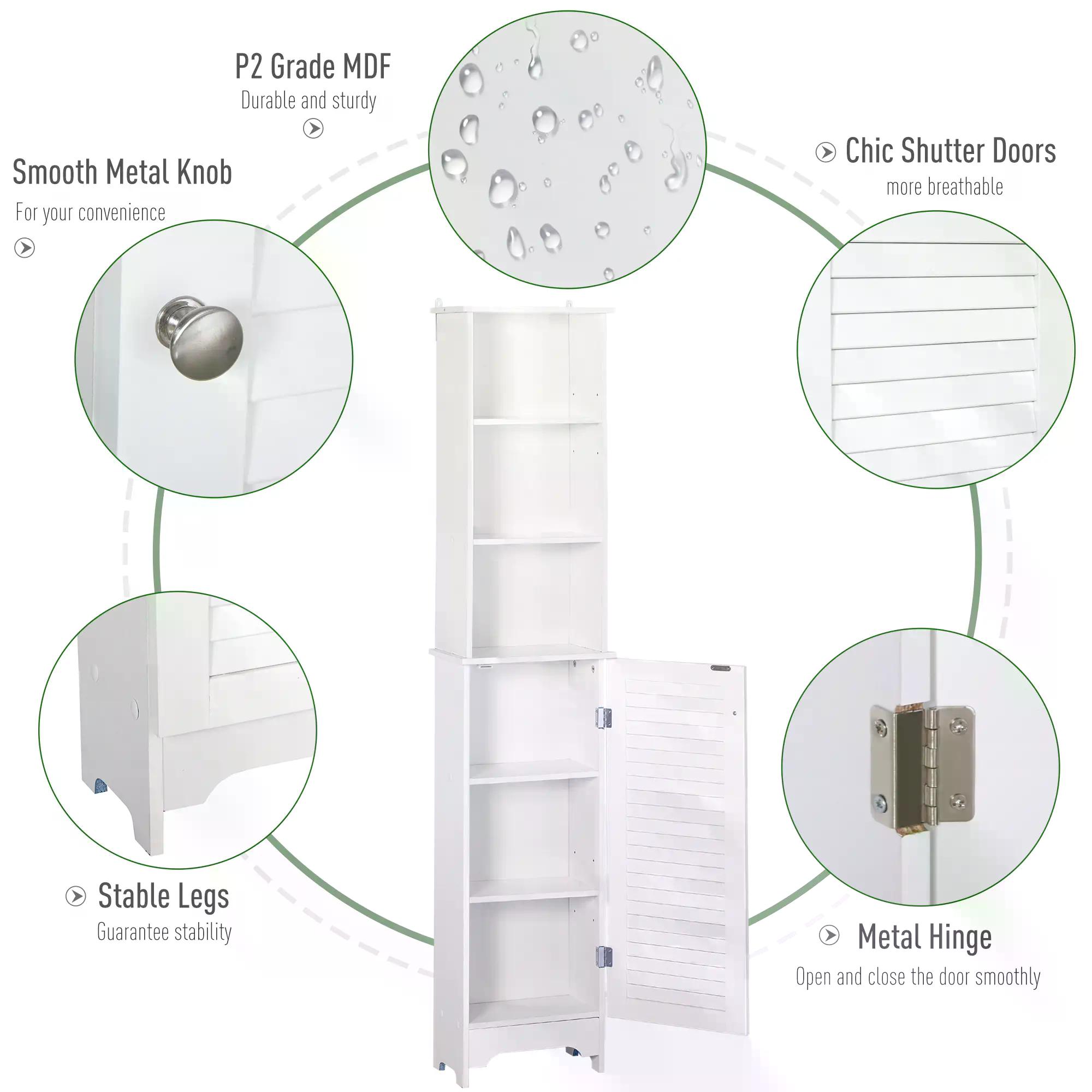 P2 Grade MDF
Durable and sturdy

Smooth Metal Knob
For your convenience

Chic Shutter Doors
more breathable

Stable Legs
Guarantee stability

Metal Hinge
Open and close the door smoothly